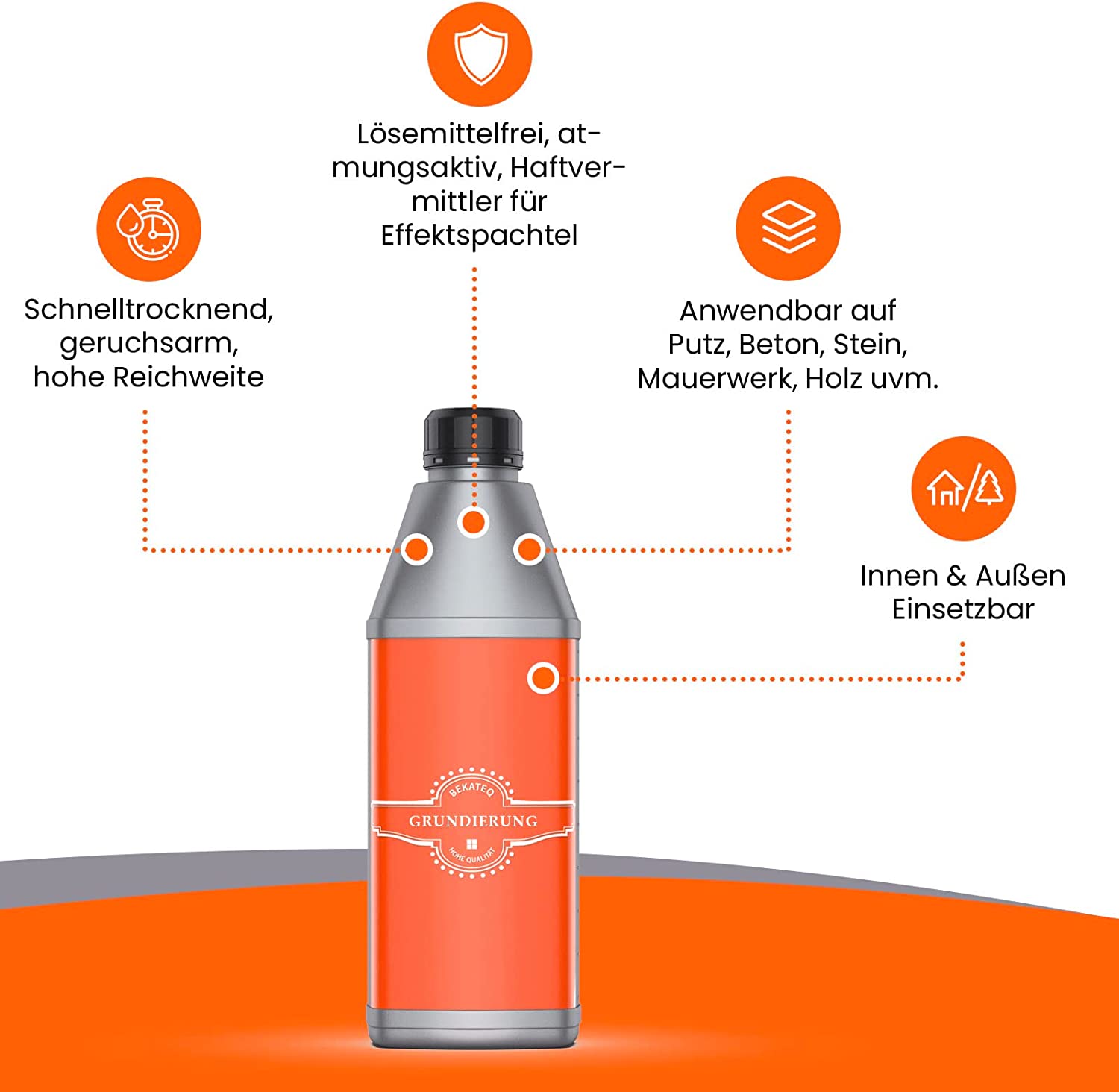 Lösemittelfrei, atmungsaktiv, Haftvermittler für Effektspachtel

Schnelltrocknend, geruchsarm, hohe Reichweite

Anwendbar auf Putz, Beton, Stein, Mauerwerk, Holz uvm.

Innen & Außen Einsetzbar

BEKATEQ
GRUNDIERUNG
HOHE QUALITÄT