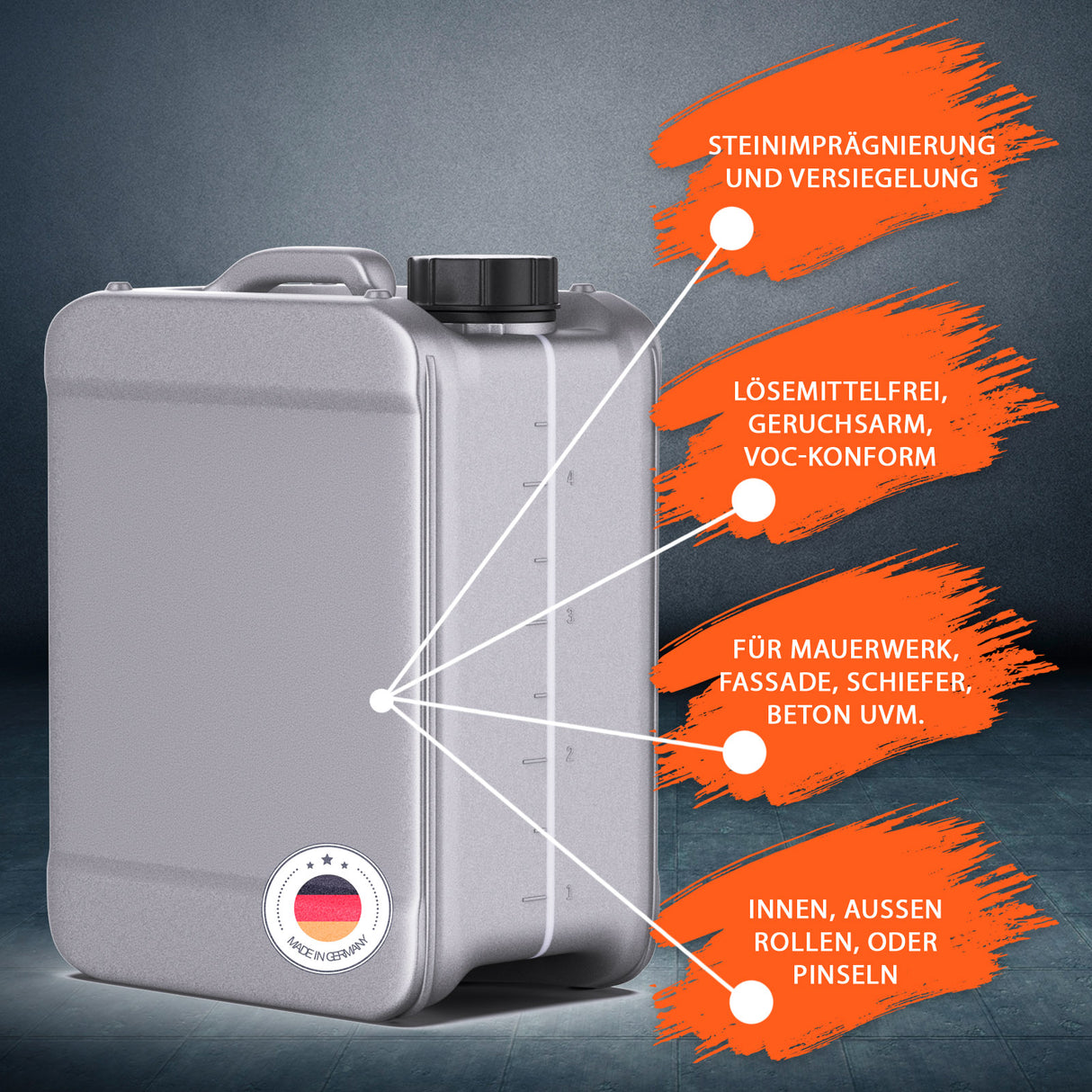 STEINIMPRÄGNIERUNG UND VERSIEGELUNG

LÖSEMITTELFREI, GERUCHSARM, VOC-KONFORM

FÜR MAUERWERK, FASSADE, SCHIEFER, BETON UVM.

INNEN, AUSSEN ROLLEN, ODER PINSELN

4
3
2
1

MADE IN GERMANY