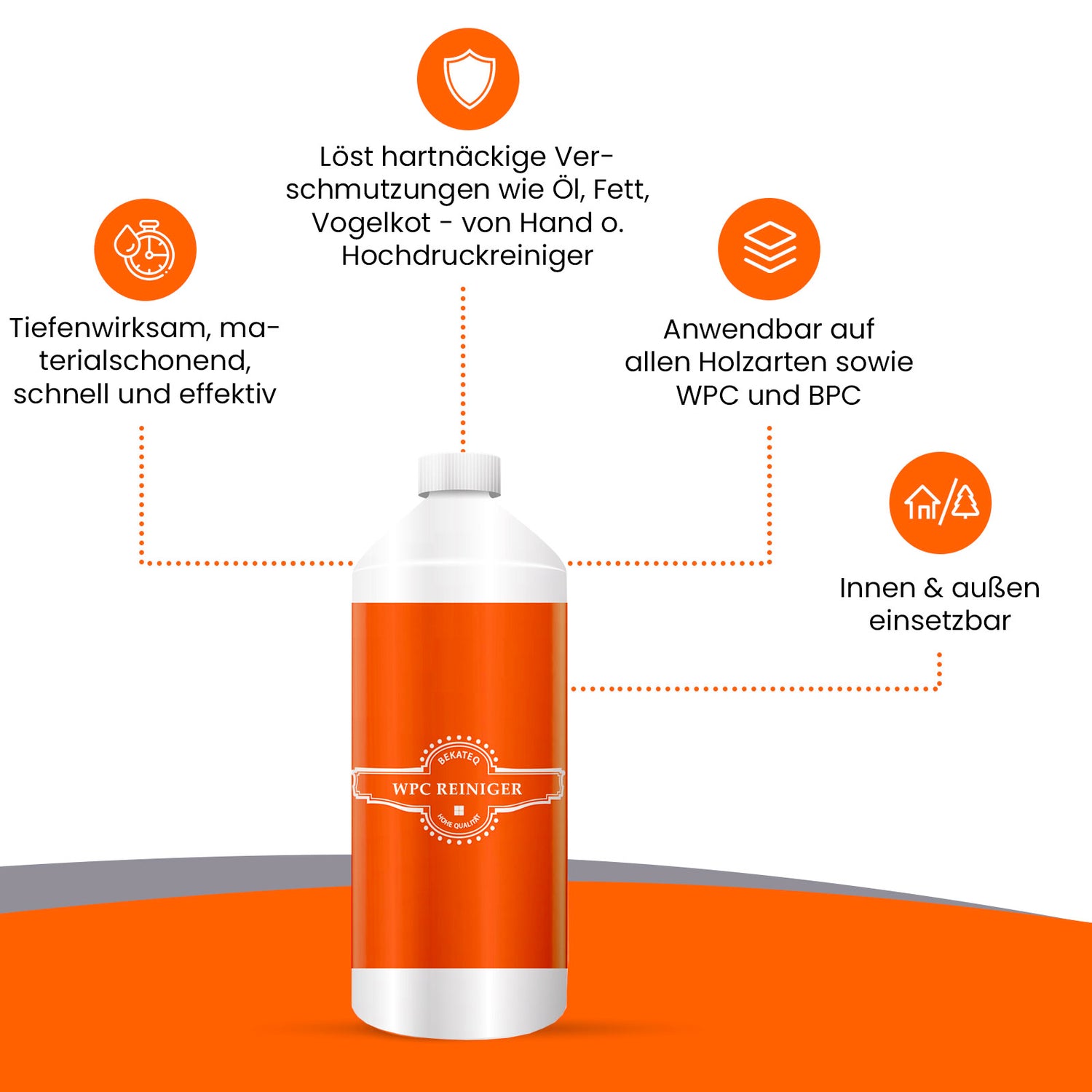 Löst hartnäckige Verschmutzungen wie Öl, Fett, Vogelkot - von Hand o. Hochdruckreiniger

Tiefenwirksam, materialschonend, schnell und effektiv

Anwendbar auf allen Holzarten sowie WPC und BPC

Innen & außen einsetzbar

BEKATEQ
WPC REINIGER
HOHE QUALITÄT